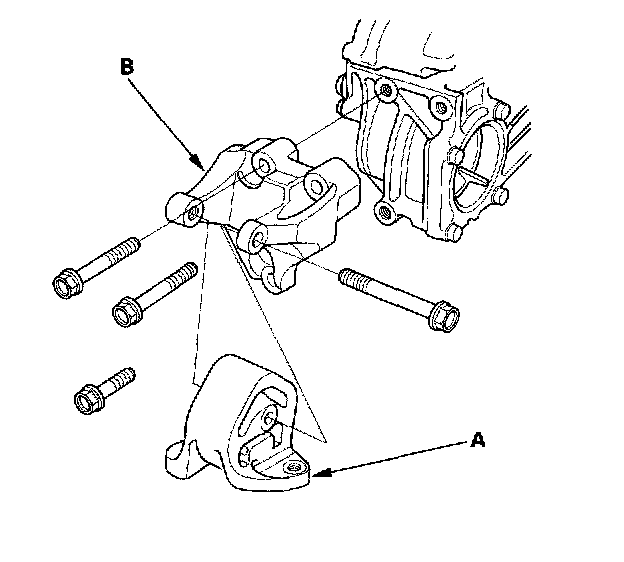 B

A