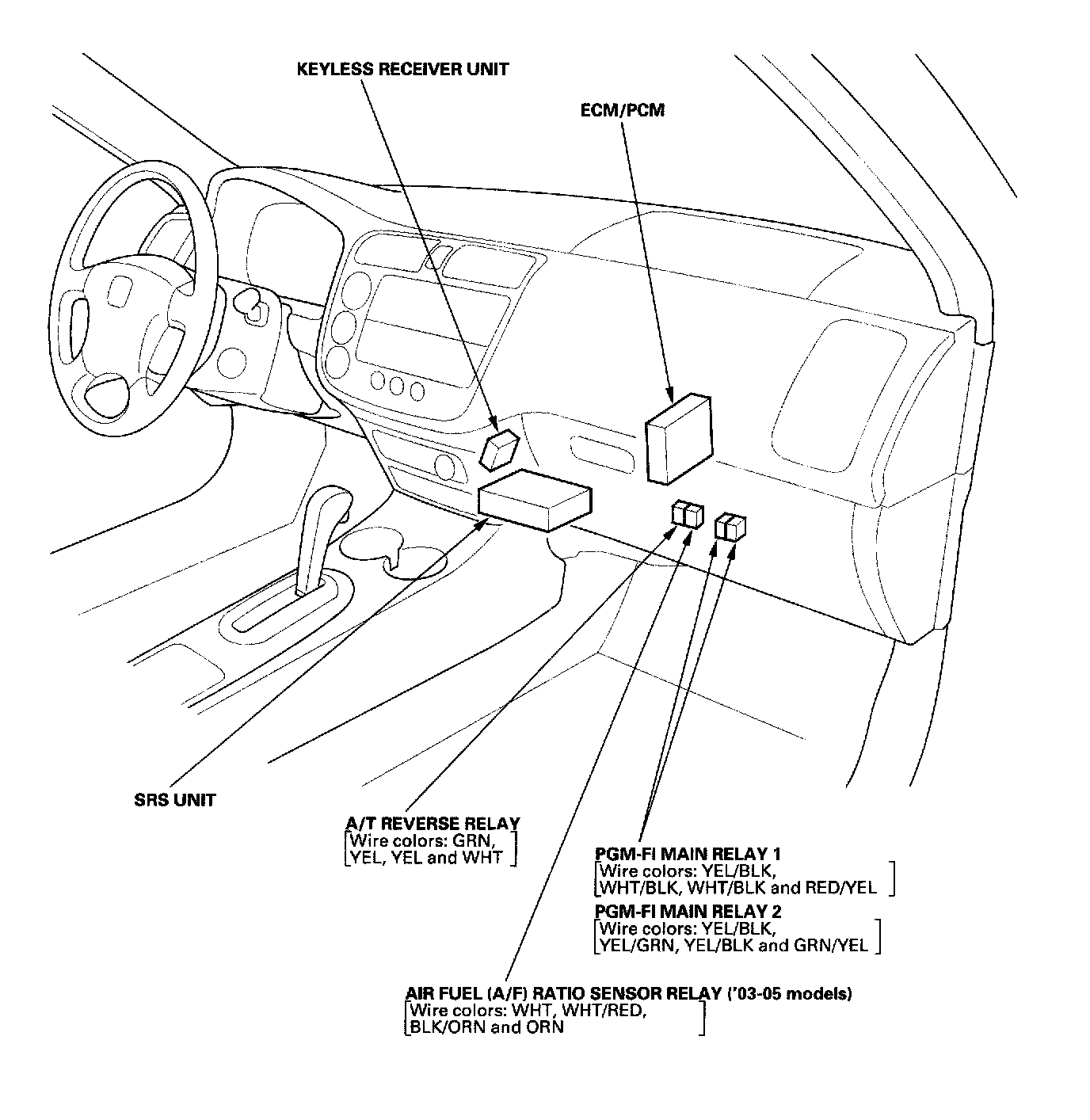 KEYLESS RECEIVER UNIT

ECM/PCM

SRS UNIT

A/T REVERSE RELAY
[Wire colors: GRN, YEL, YEL and WHT]

PGM-FI MAIN RELAY 1
[Wire colors: YEL/BLK, WHT/BLK, WHT/BLK and RED/YEL]

PGM-FI MAIN RELAY 2
[Wire colors: YEL/BLK, YEL/GRN, YEL/BLK and GRN/YEL]

AIR FUEL (A/F) RATIO SENSOR RELAY ('03-05 models)
[Wire colors: WHT, WHT/RED, BLK/ORN and ORN]