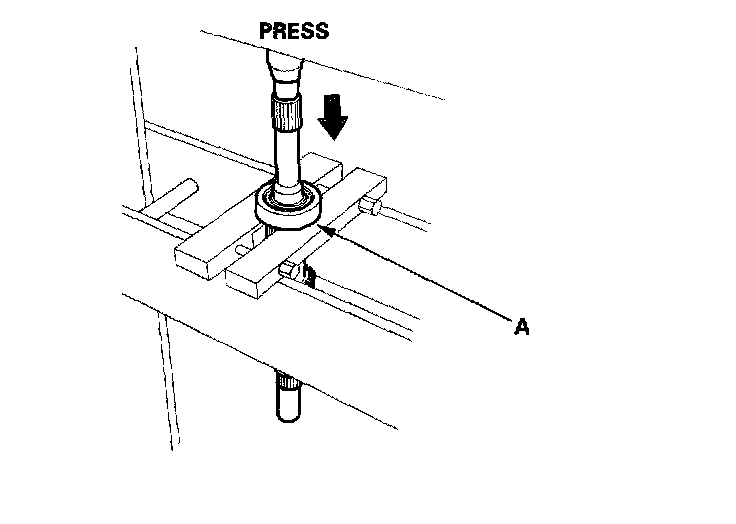 PRESS

A