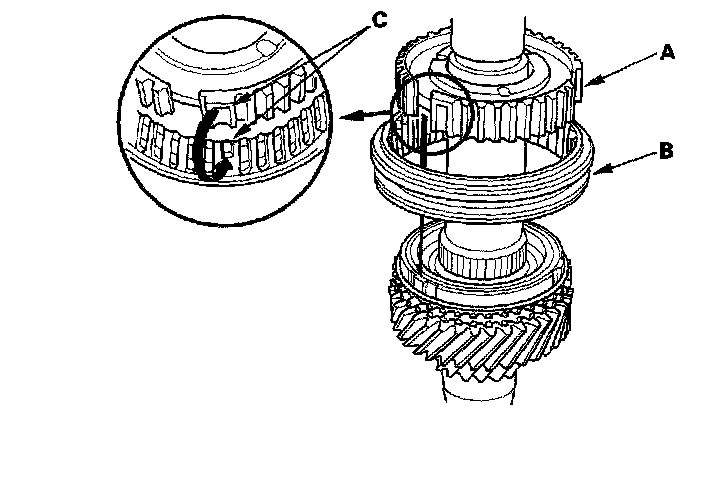 C

A

B