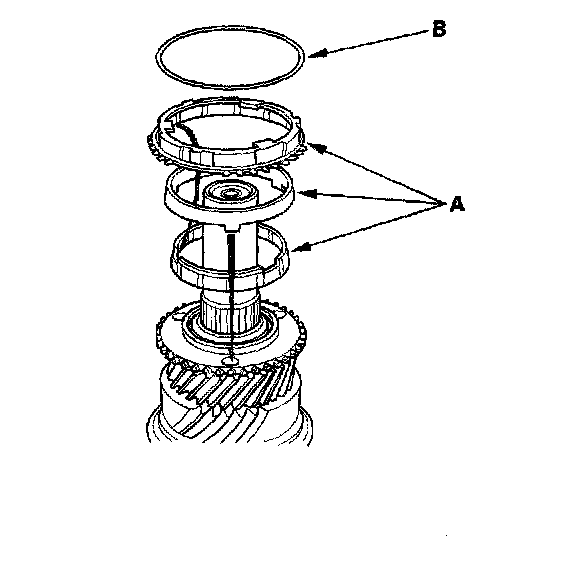 B

A