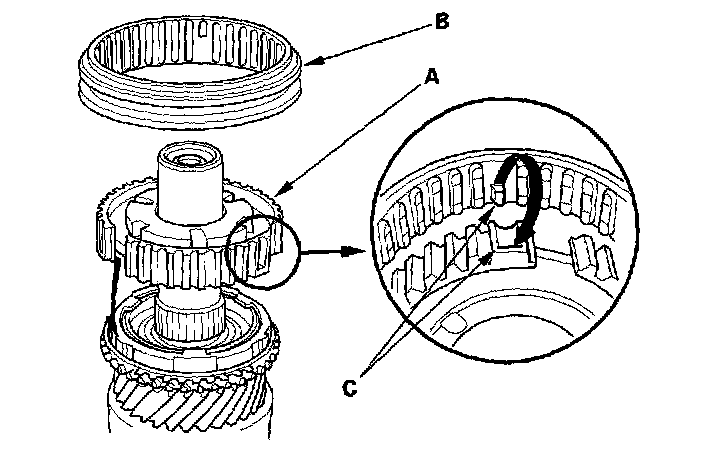 B
A
C