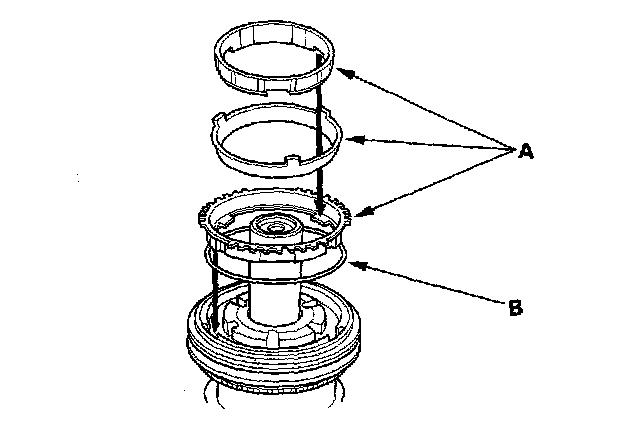 A

B