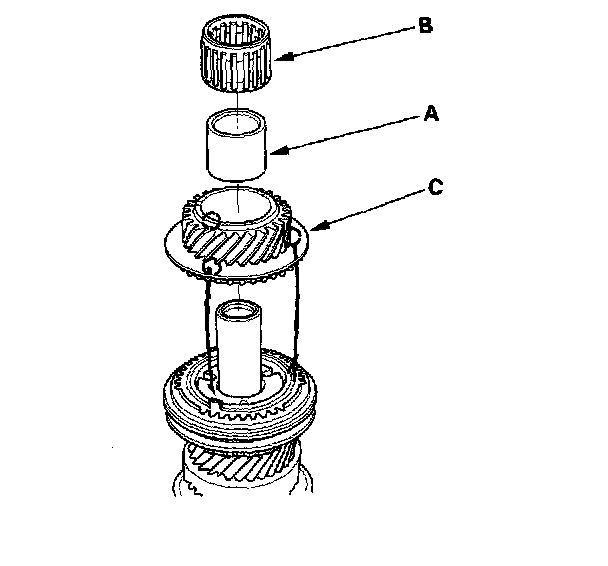 B
A
C