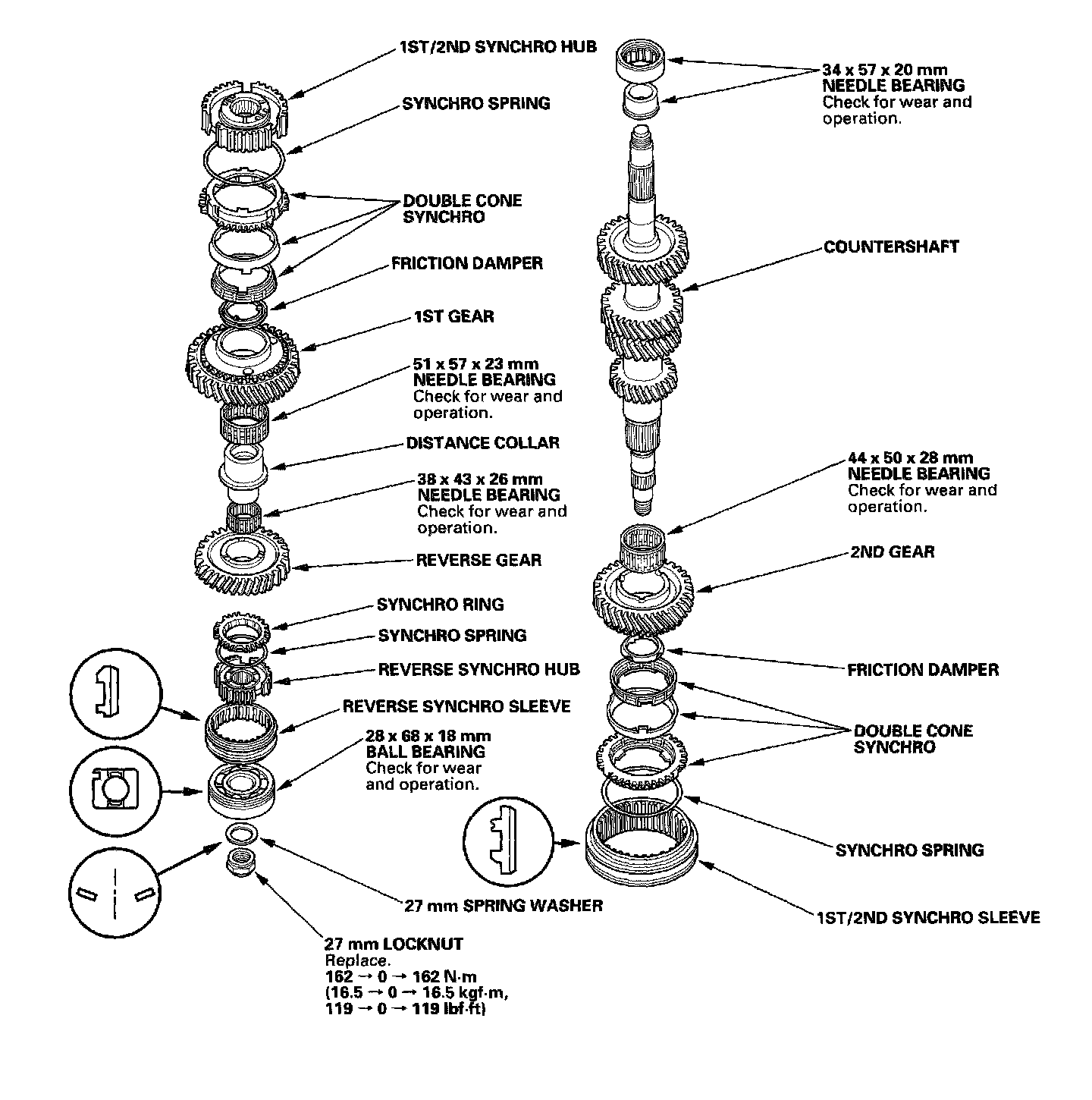 1ST/2ND SYNCHRO HUB

SYNCHRO SPRING

DOUBLE CONE SYNCHRO

FRICTION DAMPER

1ST GEAR

51 x 57 x 23 mm
NEEDLE BEARING
Check for wear and operation.

DISTANCE COLLAR

38 x 43 x 26 mm
NEEDLE BEARING
Check for wear and operation.

REVERSE GEAR

SYNCHRO RING

SYNCHRO SPRING

REVERSE SYNCHRO HUB

REVERSE SYNCHRO SLEEVE

28 x 68 x 18 mm
BALL BEARING
Check for wear and operation.

27 mm SPRING WASHER

27 mm LOCKNUT
Replace.
162 → 0 → 162 N·m
(16.5 → 0 → 16.5 kgf·m,
119 → 0 → 119 lbf·ft)

34 x 57 x 20 mm
NEEDLE BEARING
Check for wear and operation.

COUNTERSHAFT

44 x 50 x 28 mm
NEEDLE BEARING
Check for wear and operation.

2ND GEAR

FRICTION DAMPER

DOUBLE CONE SYNCHRO

SYNCHRO SPRING

1ST/2ND SYNCHRO SLEEVE