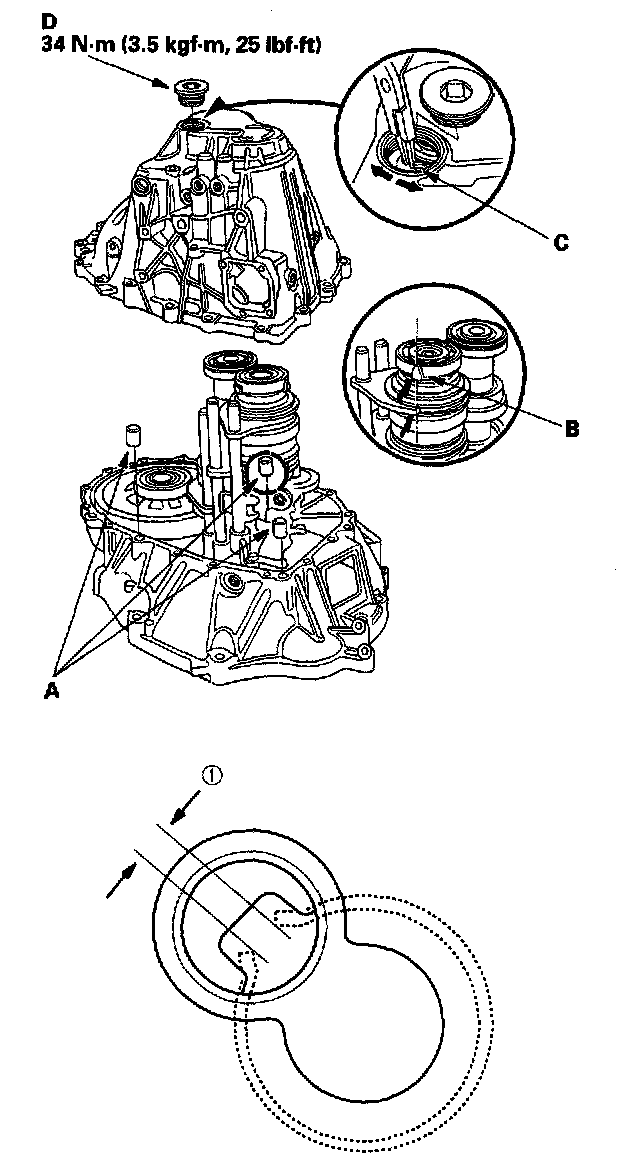 D
34 N·m (3.5 kgf·m, 25 lbf·ft)

C

B

A

①