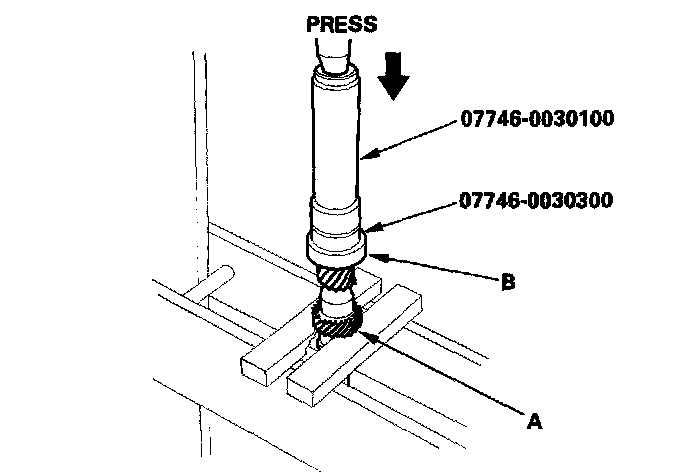 PRESS

07746-0030100

07746-0030300

B

A