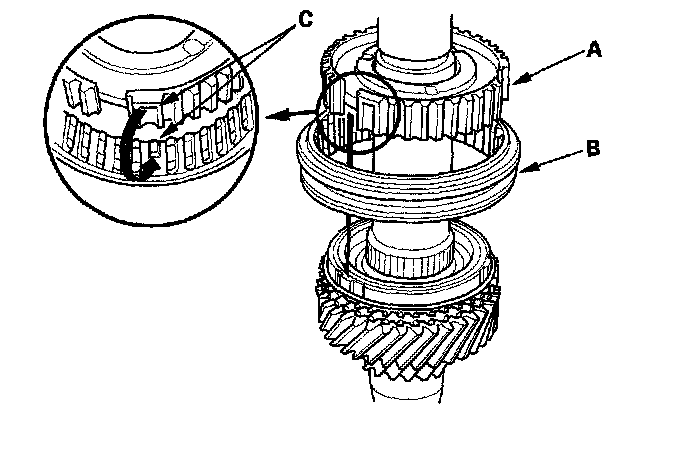 C
A
B