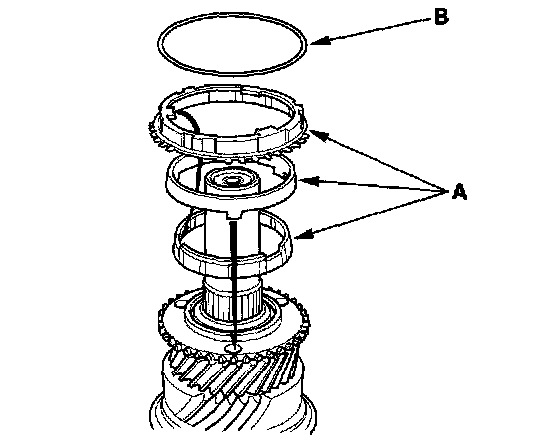 B

A