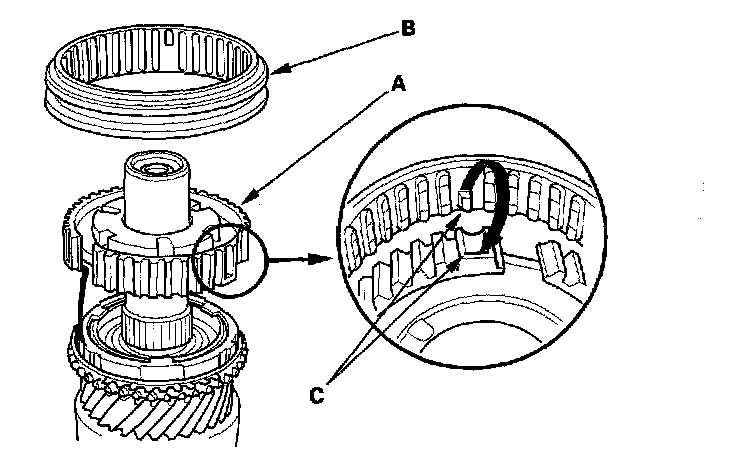 B
A
C