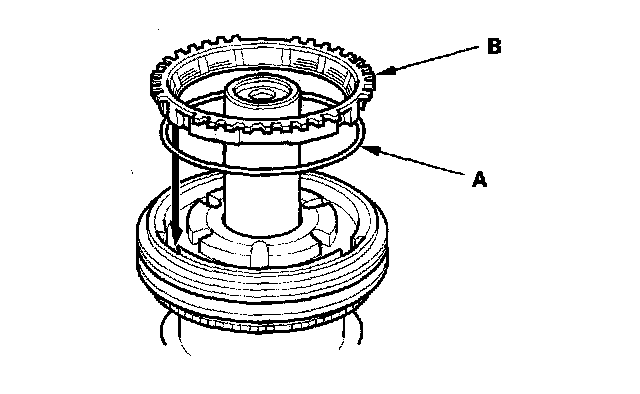 B

A