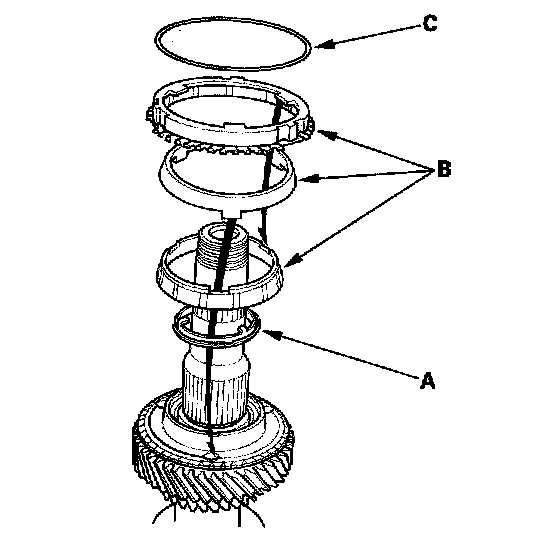 C
B
A