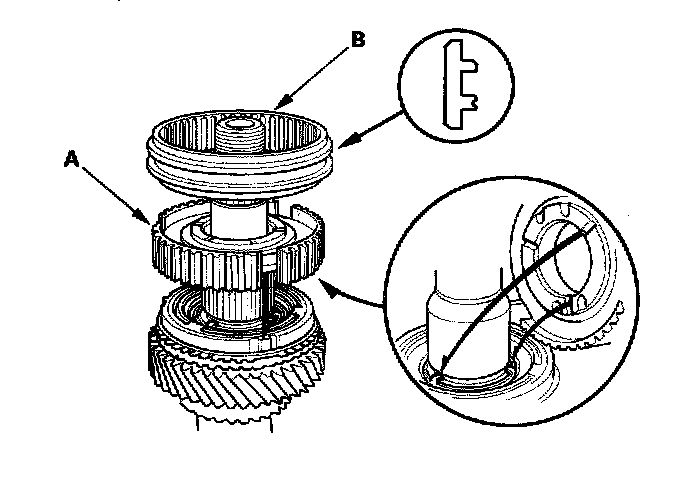 B

A