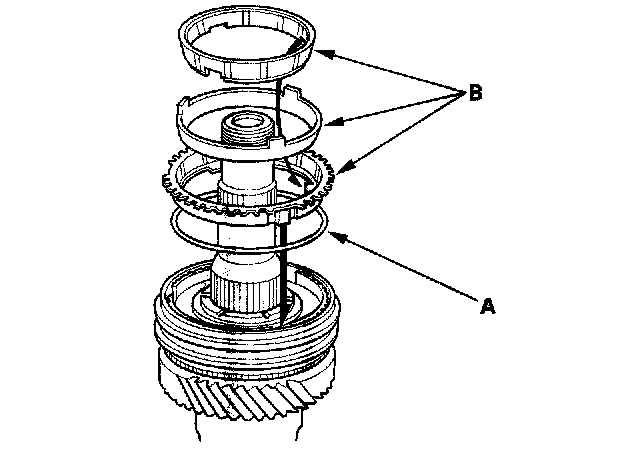 B

A