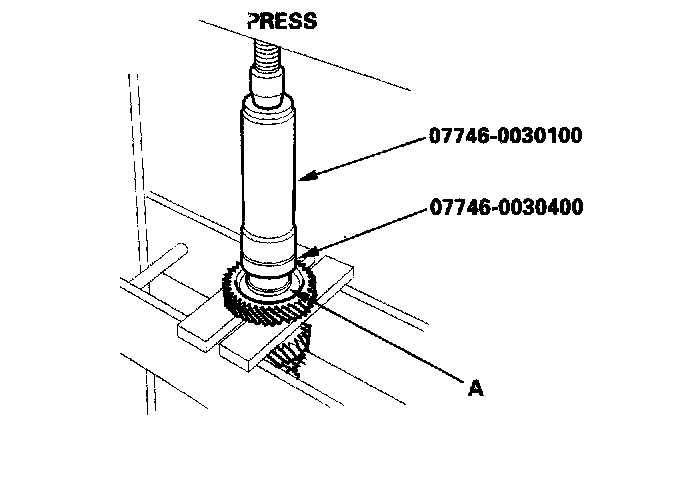 PRESS

07746-0030100

07746-0030400

A