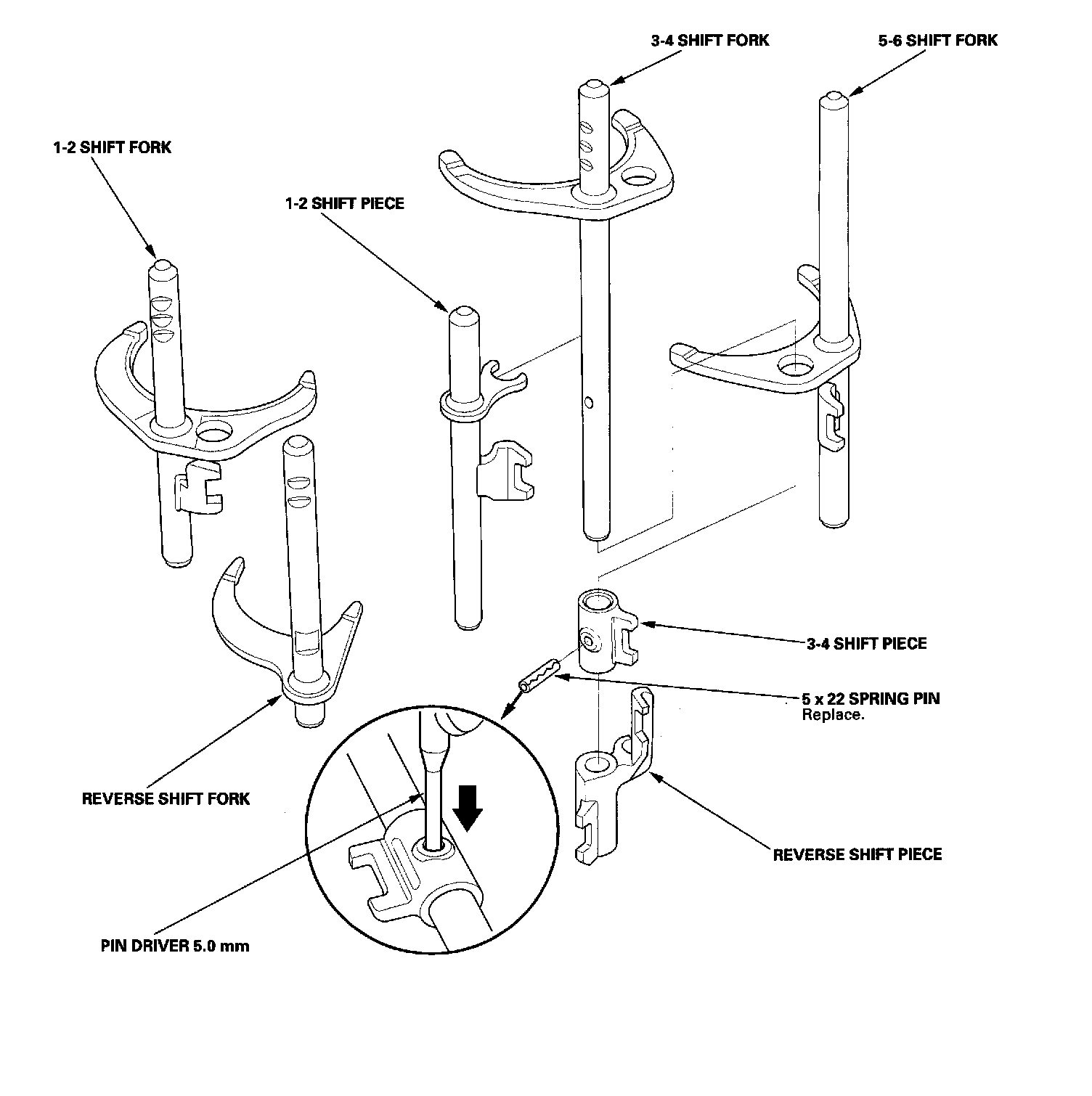 3-4 SHIFT FORK

5-6 SHIFT FORK

1-2 SHIFT FORK

1-2 SHIFT PIECE

3-4 SHIFT PIECE

5 x 22 SPRING PIN
Replace.

REVERSE SHIFT FORK

REVERSE SHIFT PIECE

PIN DRIVER 5.0 mm