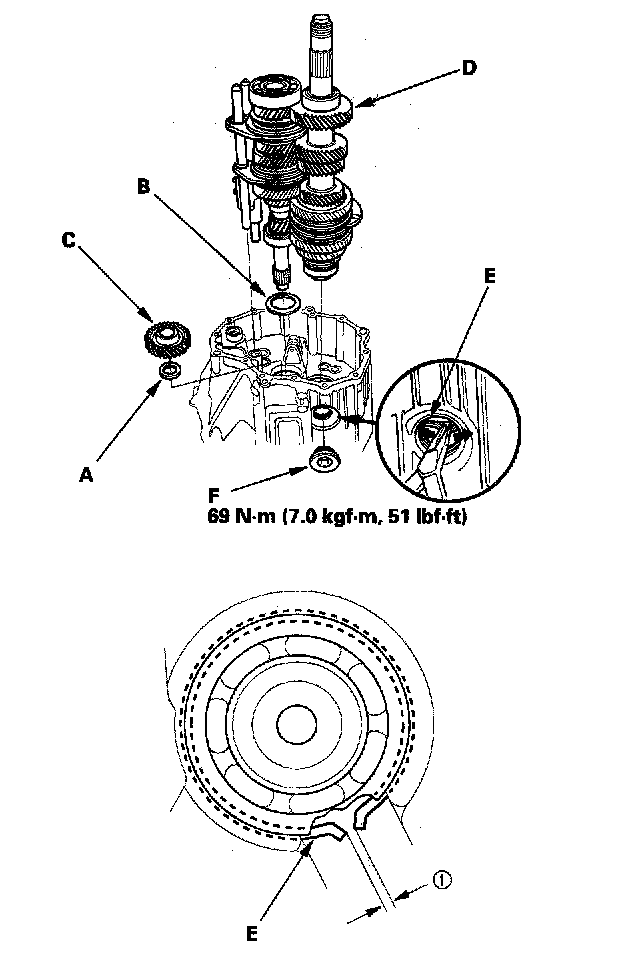 D

B

C

E

A

F
69 N·m (7.0 kgf·m, 51 lbf·ft)

①

E