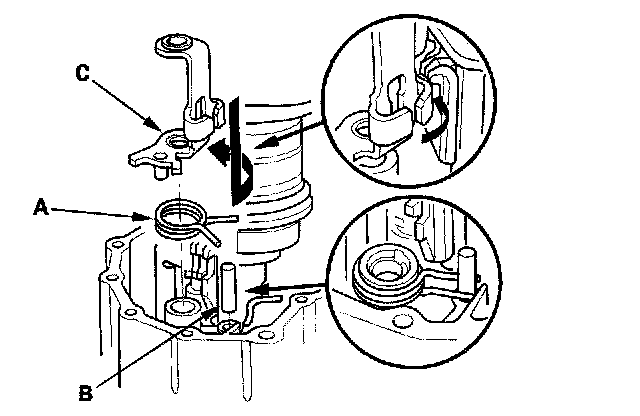 C
A
B