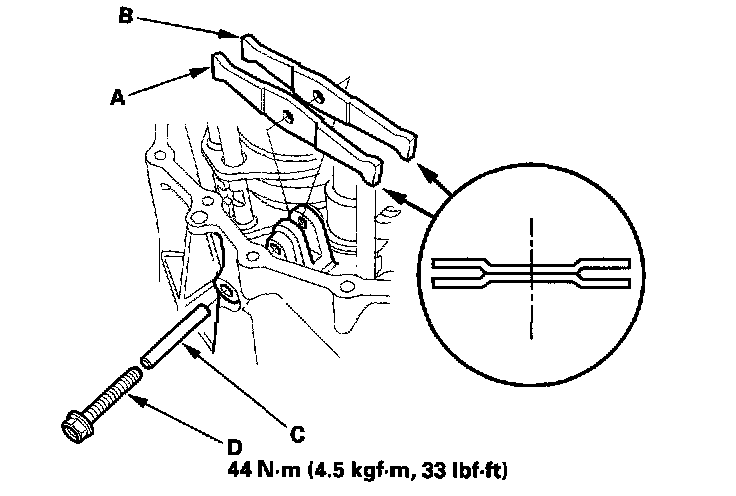 B

A

C

D

44 N·m (4.5 kgf·m, 33 lbf·ft)