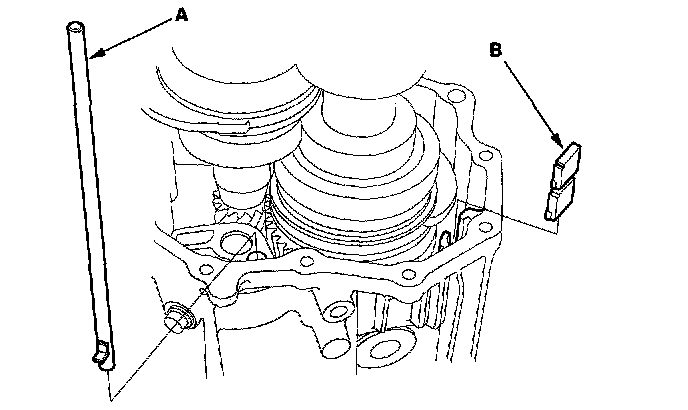 A

B