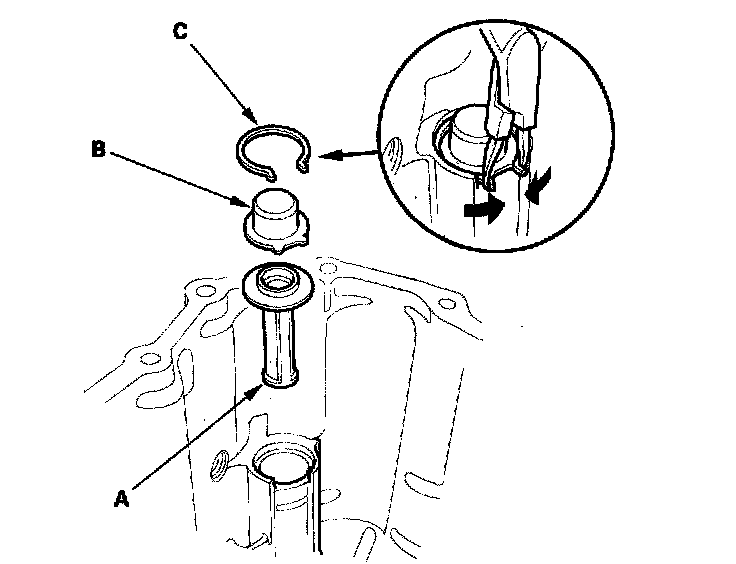 C
B
A