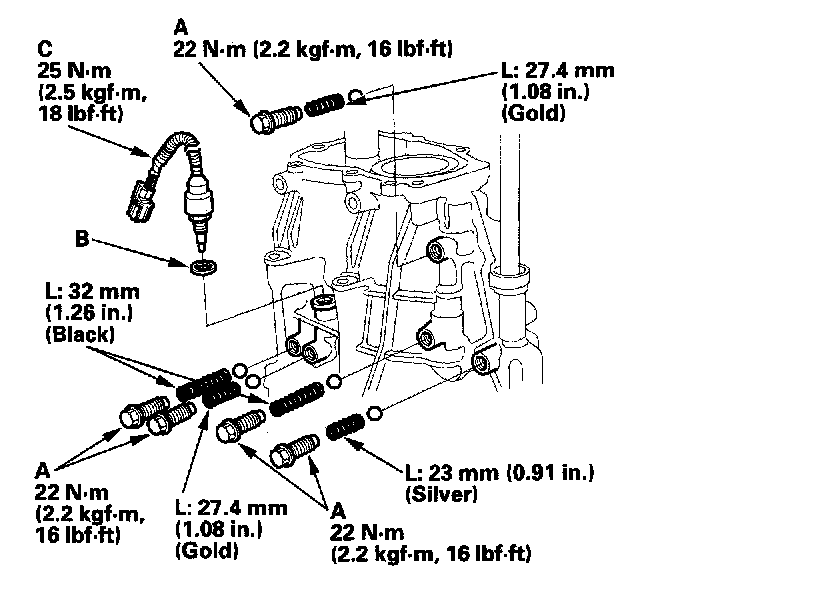 C
25 N·m
(2.5 kgf·m,
18 lbf·ft)

A
22 N·m (2.2 kgf·m, 16 lbf·ft)

L: 27.4 mm
(1.08 in.)
(Gold)

B

L: 32 mm
(1.26 in.)
(Black)

A
22 N·m
(2.2 kgf·m,
16 lbf·ft)

L: 27.4 mm
(1.08 in.)
(Gold)

A
22 N·m
(2.2 kgf·m, 16 lbf·ft)

L: 23 mm (0.91 in.)
(Silver)