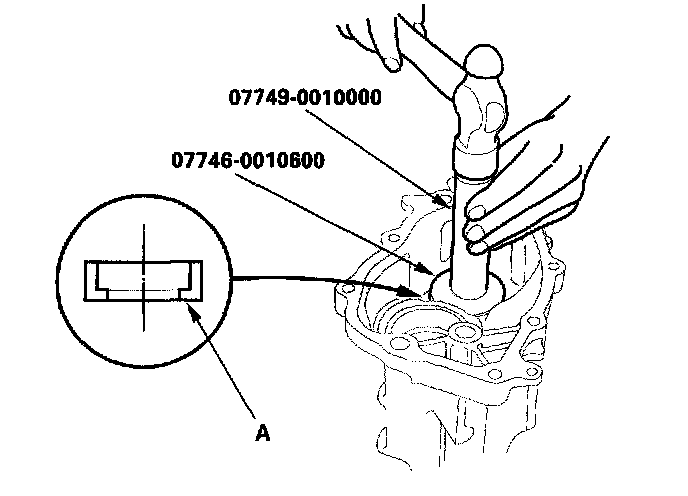 07749-0010000
07746-0010600
A