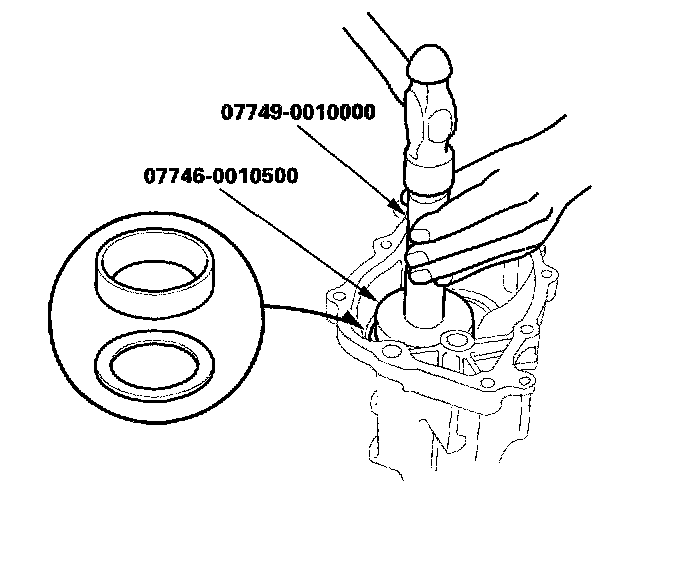 07749-0010000

07746-0010500