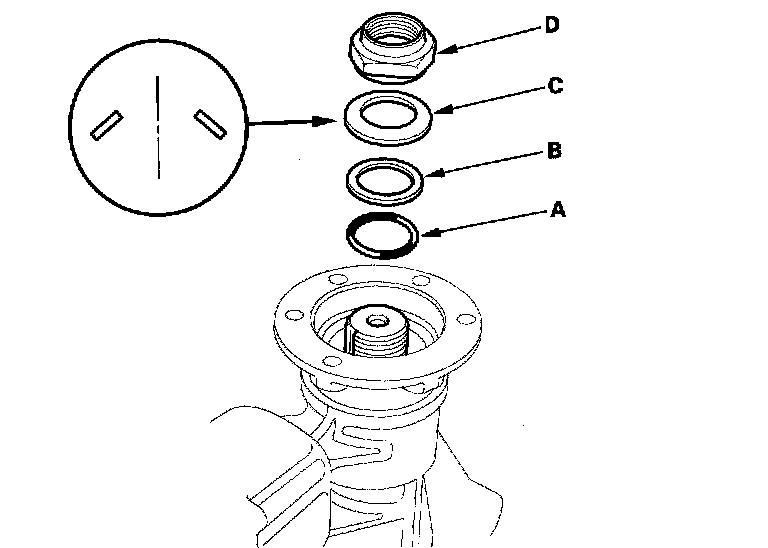 D
C
B
A