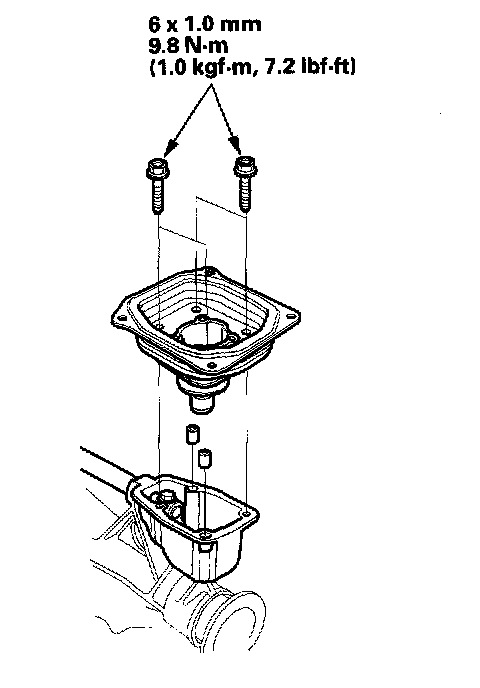 6 x 1.0 mm
9.8 N·m
(1.0 kgf·m, 7.2 lbf·ft)