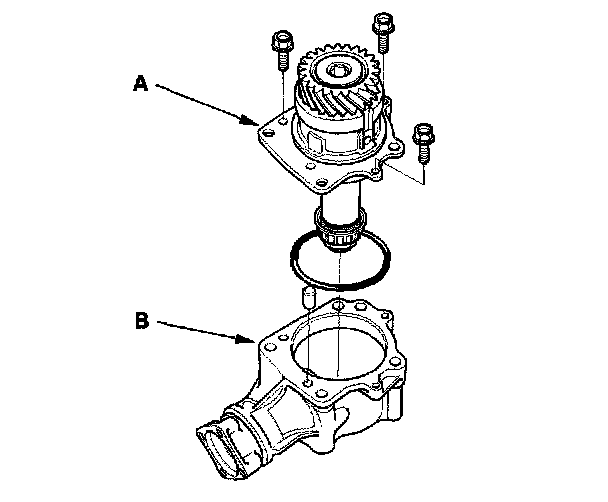 A

B