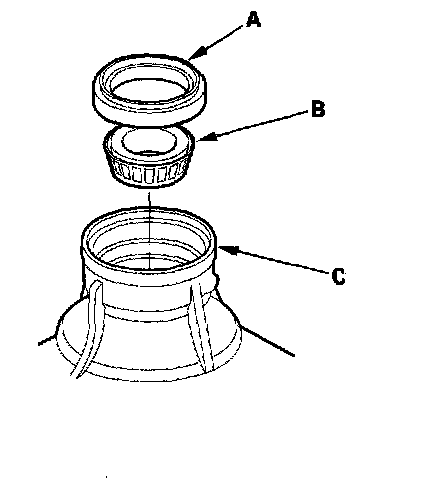 A
B
C