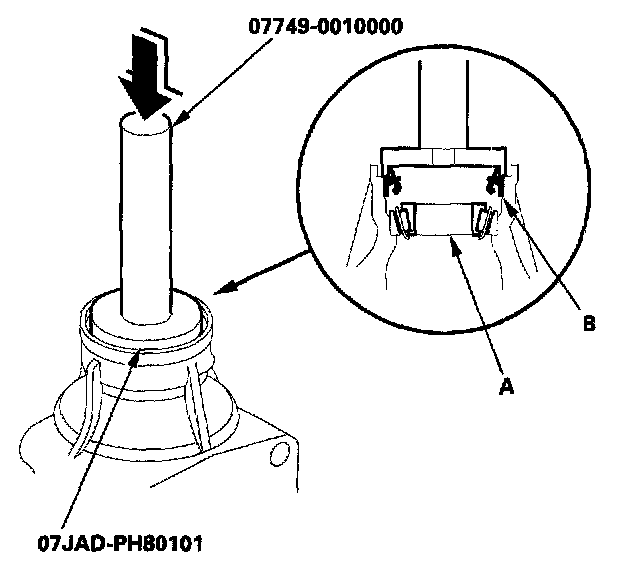 07749-0010000

B

A

07JAD-PH80101