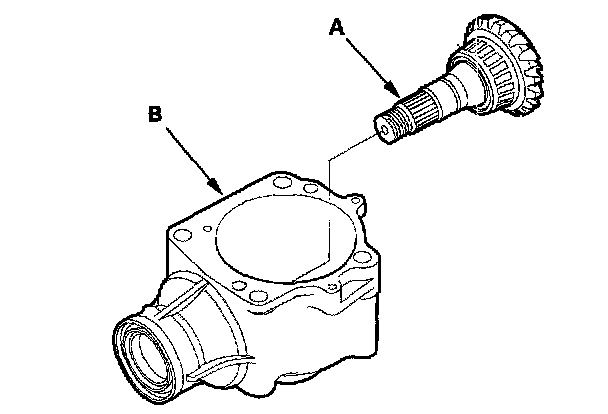 A

B