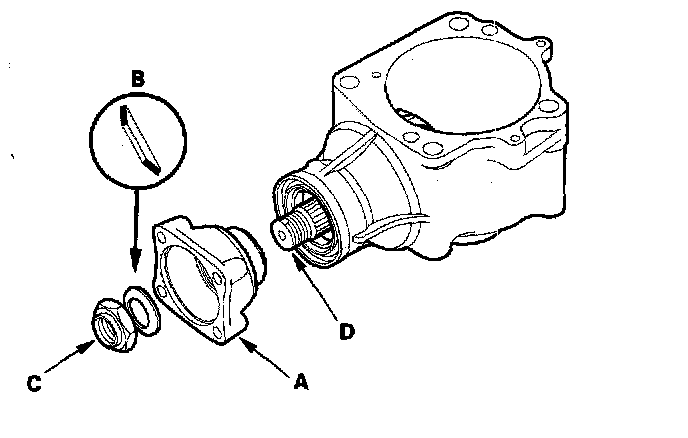 B
D
C
A