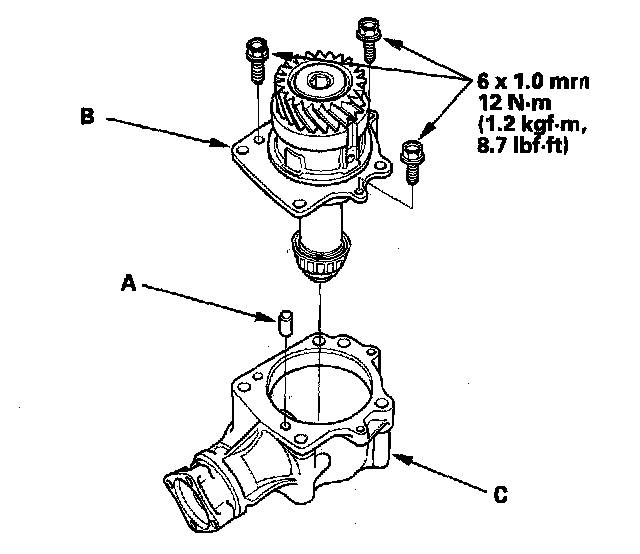 6 x 1.0 mm
12 N·m
(1.2 kgf·m,
8.7 lbf·ft)

B

A

C