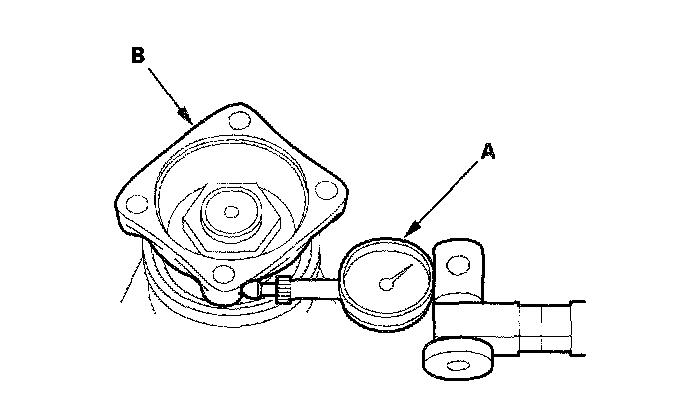 B

A