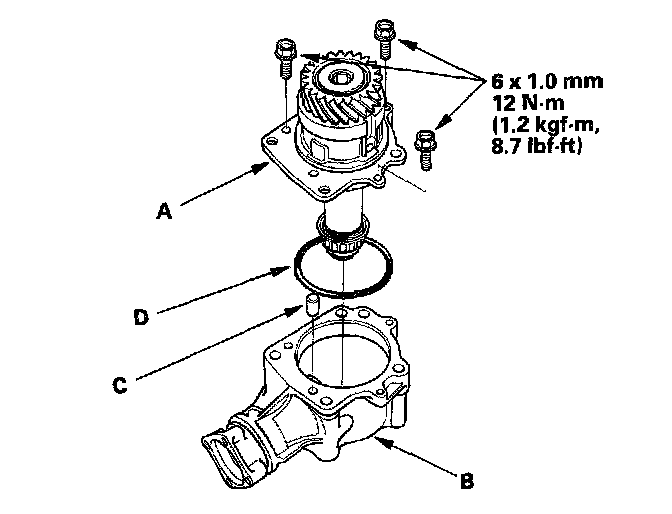 6 x 1.0 mm
12 N·m
(1.2 kgf·m,
8.7 lbf·ft)

A

D

C

B