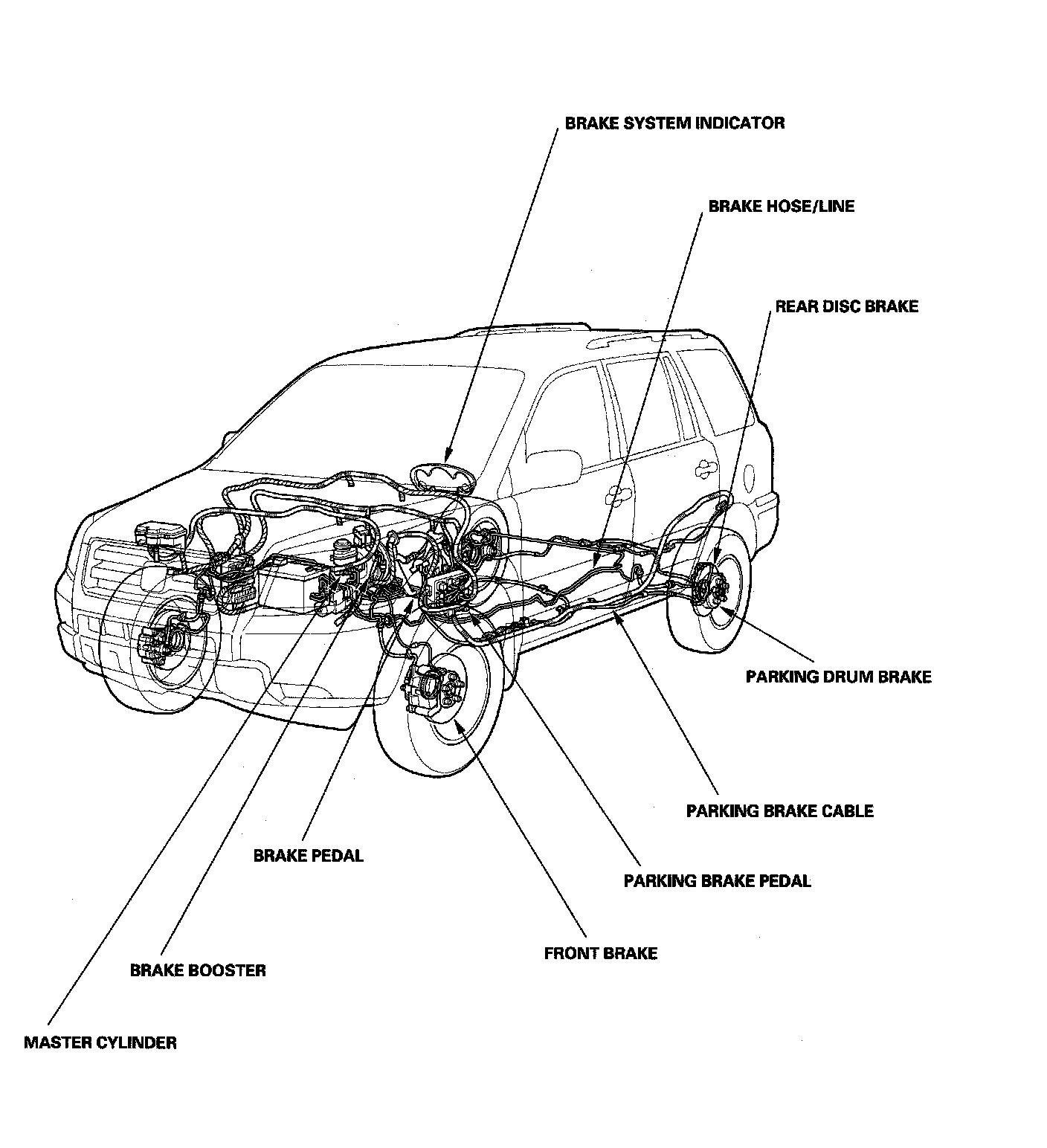 BRAKE SYSTEM INDICATOR

BRAKE HOSE/LINE

REAR DISC BRAKE

PARKING DRUM BRAKE

PARKING BRAKE CABLE

BRAKE PEDAL

PARKING BRAKE PEDAL

FRONT BRAKE

BRAKE BOOSTER

MASTER CYLINDER