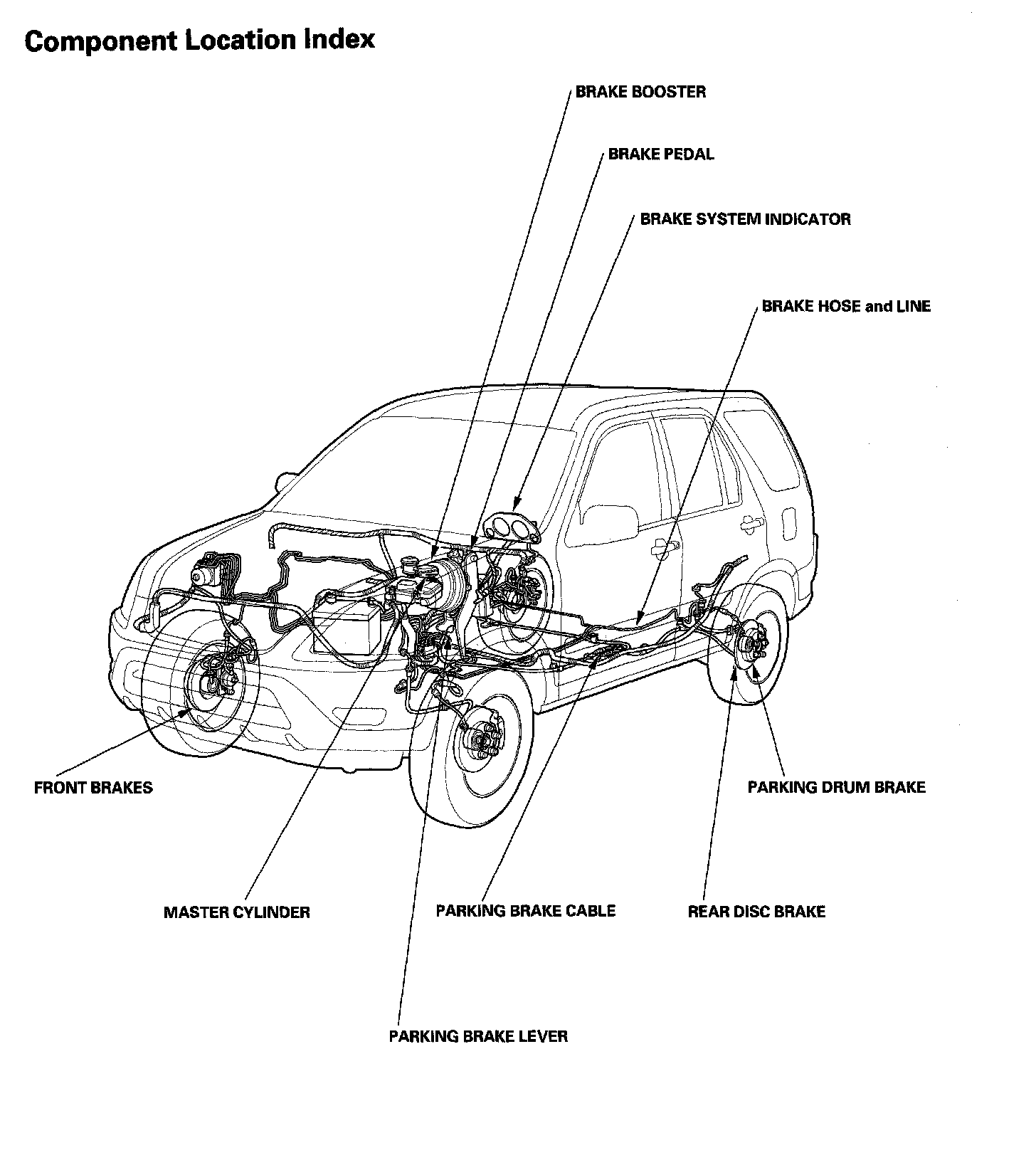 Component Location Index

BRAKE BOOSTER

BRAKE PEDAL

BRAKE SYSTEM INDICATOR

BRAKE HOSE and LINE

FRONT BRAKES

PARKING DRUM BRAKE

MASTER CYLINDER

PARKING BRAKE CABLE

REAR DISC BRAKE

PARKING BRAKE LEVER