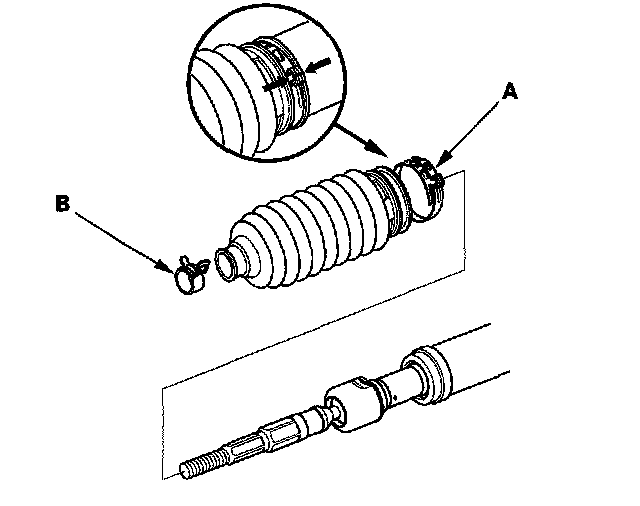 A

B