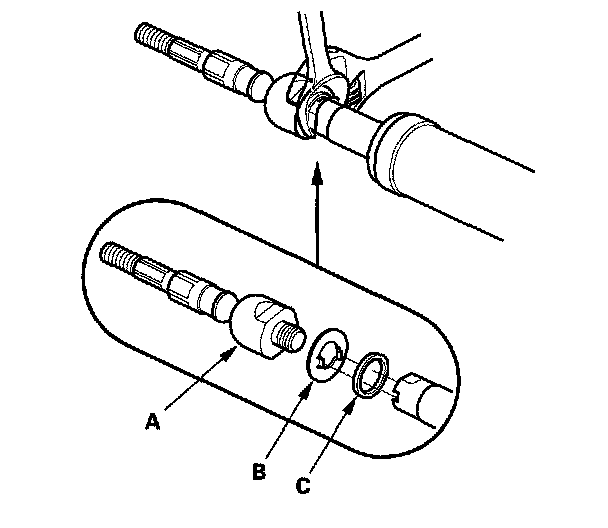 A

B

C