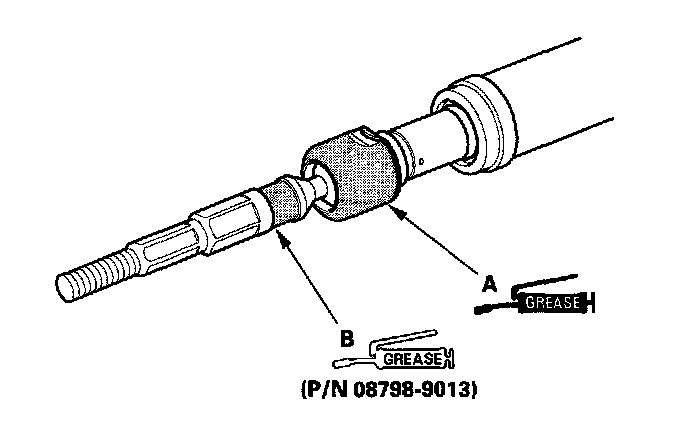 A
GREASE
B
GREASE
(P/N 08798-9013)