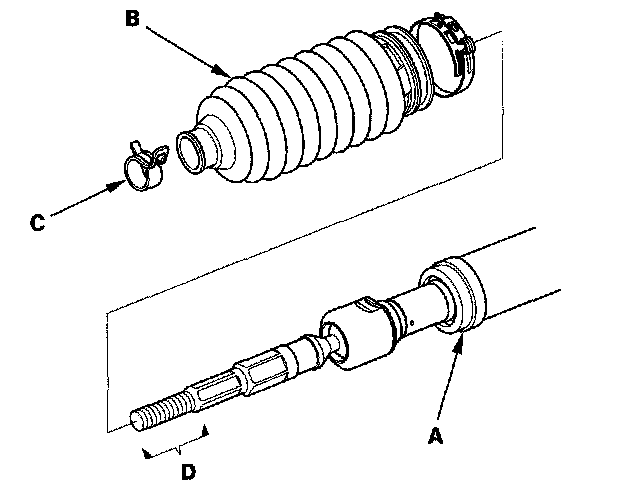 B
C
A
D