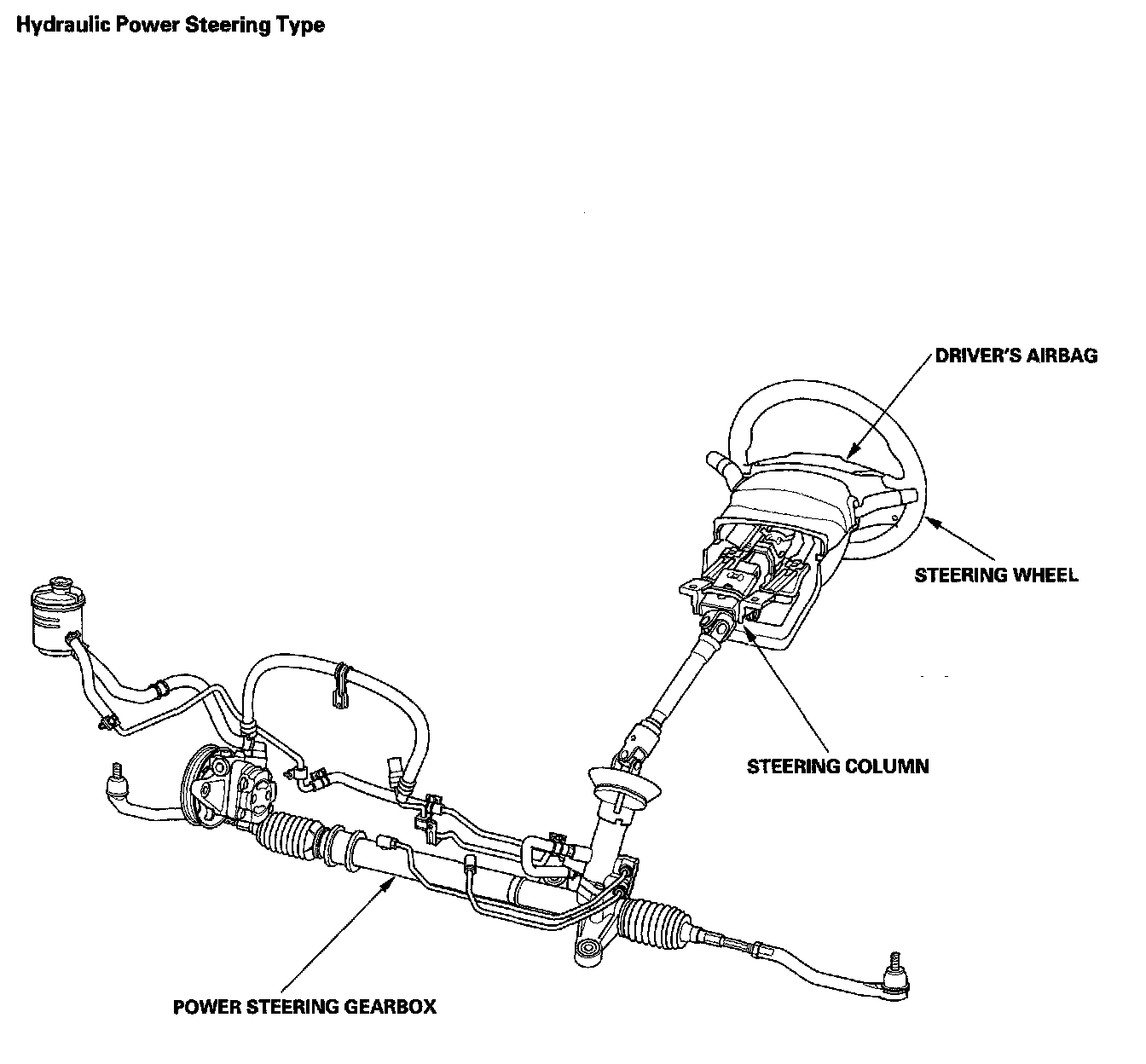 Hydraulic Power Steering Type

DRIVER'S AIRBAG

STEERING WHEEL

STEERING COLUMN

POWER STEERING GEARBOX