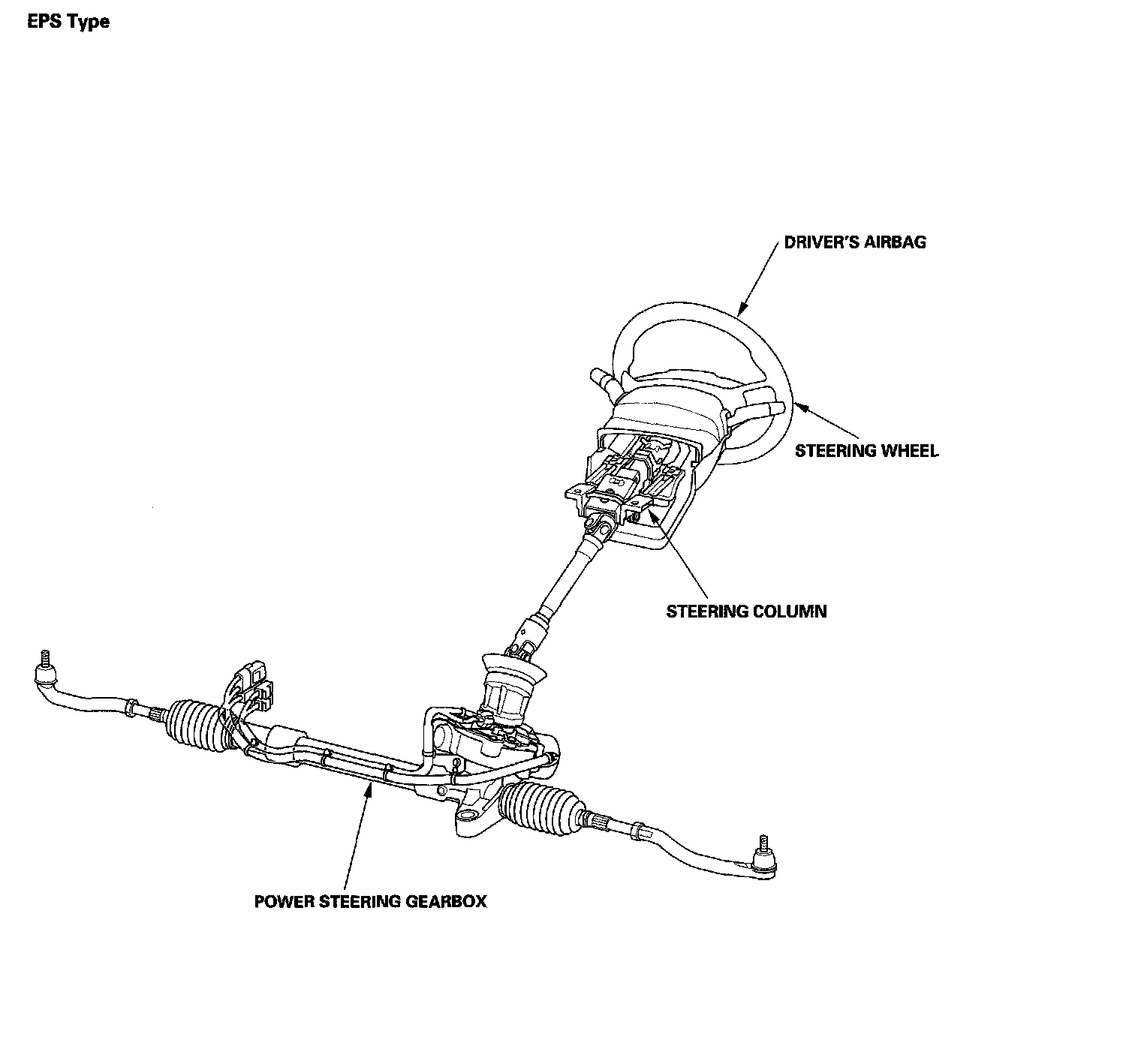 EPS Type

DRIVER'S AIRBAG

STEERING WHEEL

STEERING COLUMN

POWER STEERING GEARBOX