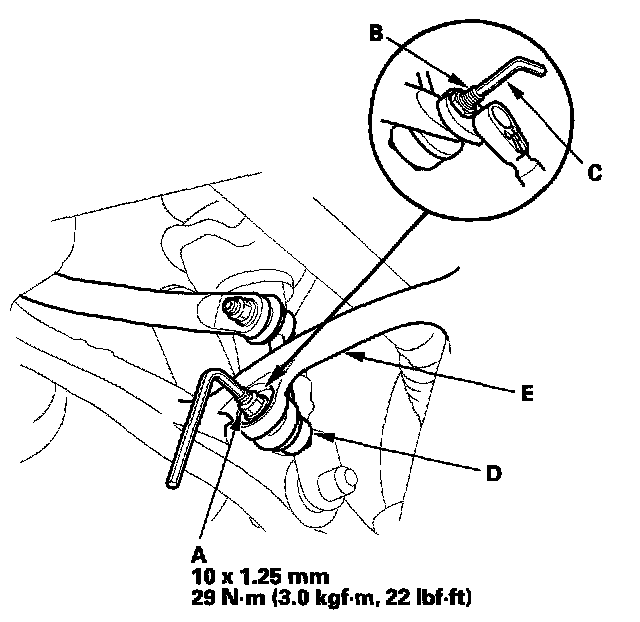 B

C

E

D

A
10 x 1.25 mm
29 N·m (3.0 kgf·m, 22 lbf·ft)