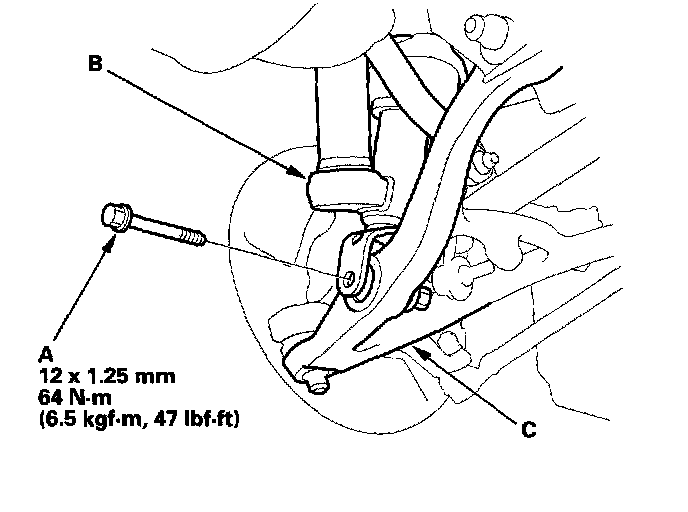 B

A
12 x 1.25 mm
64 N·m
(6.5 kgf·m, 47 lbf·ft)

C