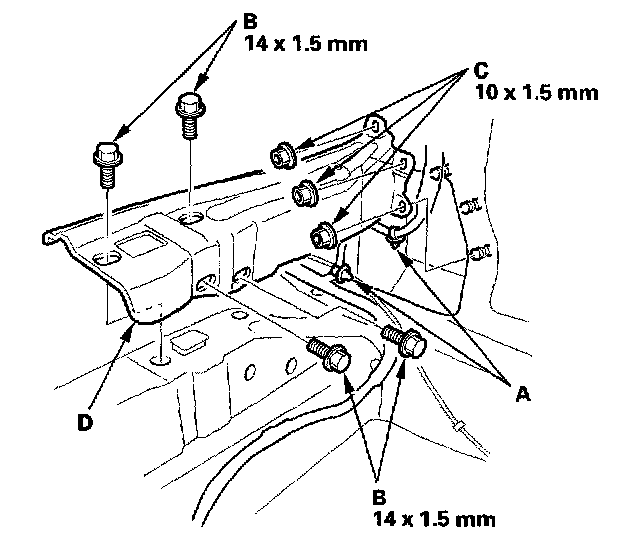 B
14 x 1.5 mm

C
10 x 1.5 mm

D

A

B
14 x 1.5 mm