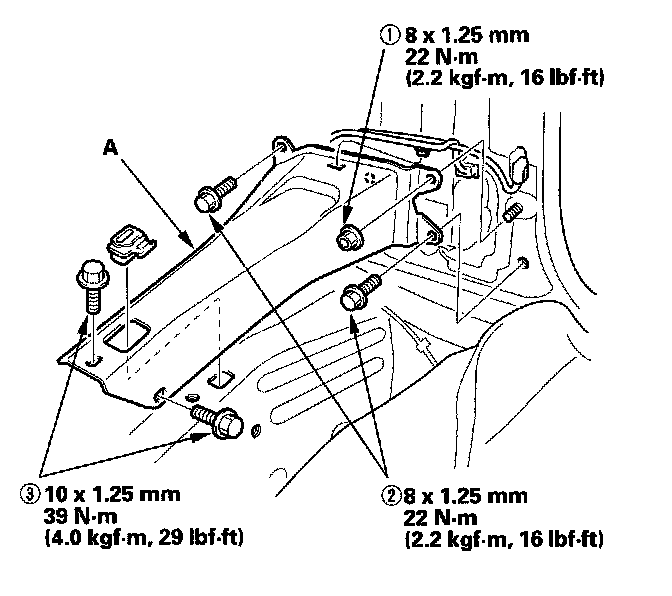 ① 8 x 1.25 mm
22 N·m
(2.2 kgf·m, 16 lbf·ft)

A

③ 10 x 1.25 mm
39 N·m
(4.0 kgf·m, 29 lbf·ft)

② 8 x 1.25 mm
22 N·m
(2.2 kgf·m, 16 lbf·ft)